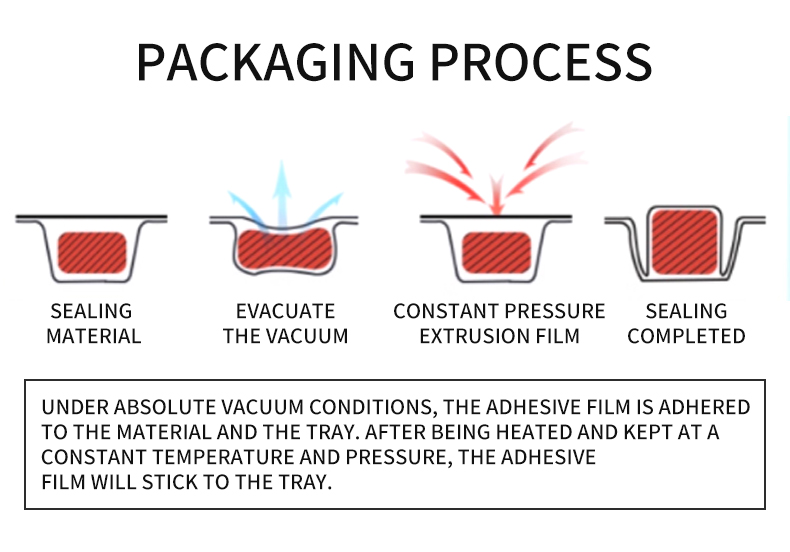 PACKAGING PROCESS

SEALING MATERIAL

EVACUATE THE VACUUM

CONSTANT PRESSURE EXTRUSION FILM

SEALING COMPLETED

UNDER ABSOLUTE VACUUM CONDITIONS, THE ADHESIVE FILM IS ADHERED TO THE MATERIAL AND THE TRAY. AFTER BEING HEATED AND KEPT AT A CONSTANT TEMPERATURE AND PRESSURE, THE ADHESIVE FILM WILL STICK TO THE TRAY.